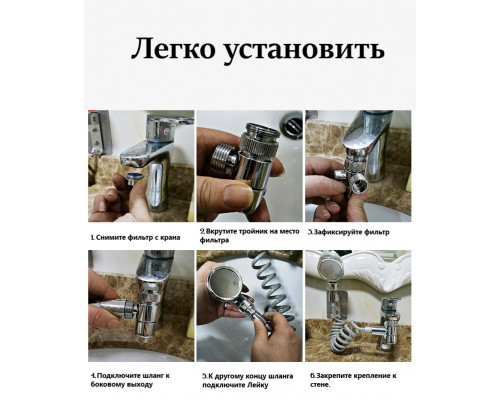 Легко установить

1. Снимите фильтр с крана

2. Вкрутите тройник на место фильтра

3. Зафиксируйте фильтр

4. Подключите шланг к боковому выходу

5. К другому концу шланга подключите Лейку

6. Закрепите крепление к стене.