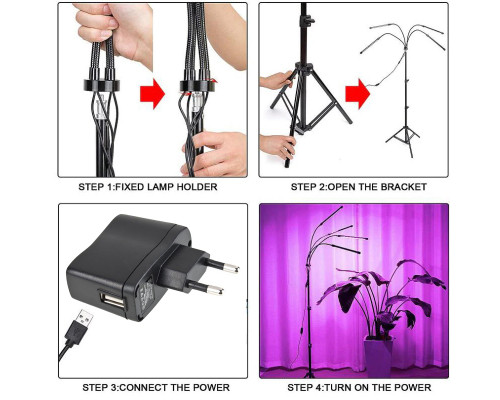 STEP 1:FIXED LAMP HOLDER

STEP 2:OPEN THE BRACKET

STEP 3:CONNECT THE POWER

STEP 4:TURN ON THE POWER